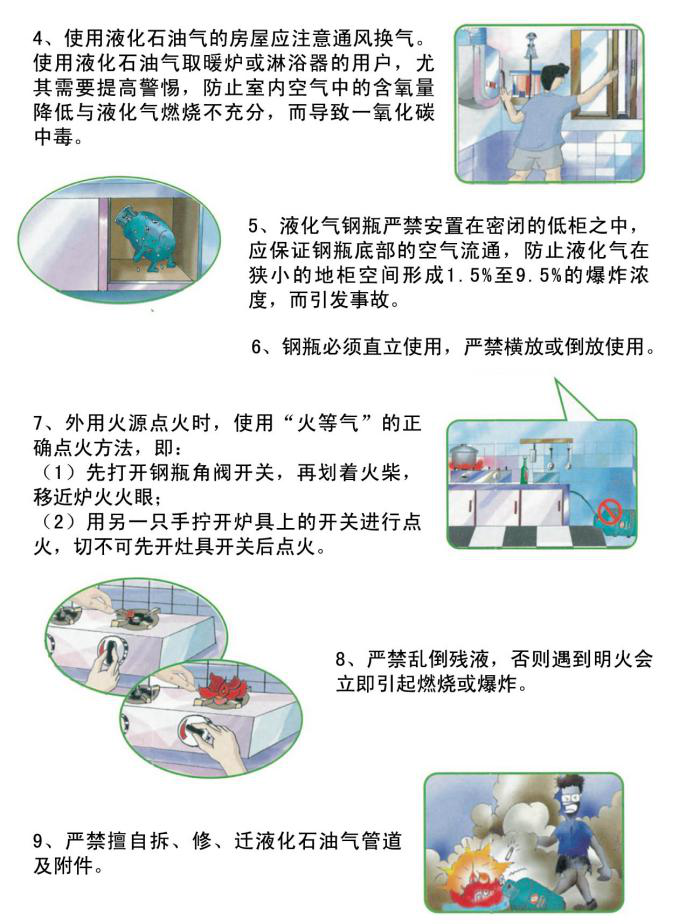 4、使用液化石油气的房屋应注意通风换气。使用液化石油气取暖炉或淋浴器的用户，尤其需要提高警惕，防止室内空气中的含氧量降低与液化气燃烧不充分，而导致一氧化碳中毒。

5、液化气钢瓶严禁安置在密闭的低柜之中，应保证钢瓶底部的空气流通，防止液化气在狭小的地柜空间形成1.5%至9.5%的爆炸浓度，而引发事故。

6、钢瓶必须直立使用，严禁横放或倒放使用。

7、外用火源点火时，使用“火等气”的正确点火方法，即：
（1）先打开钢瓶角阀开关，再划着火柴，移近炉火火眼；
（2）用另一只手拧开炉具上的开关进行点火，切不可先开灶具开关后点火。

8、严禁乱倒残液，否则遇到明火会立即引起燃烧或爆炸。

9、严禁擅自拆、修、迁液化石油气管道及附件。