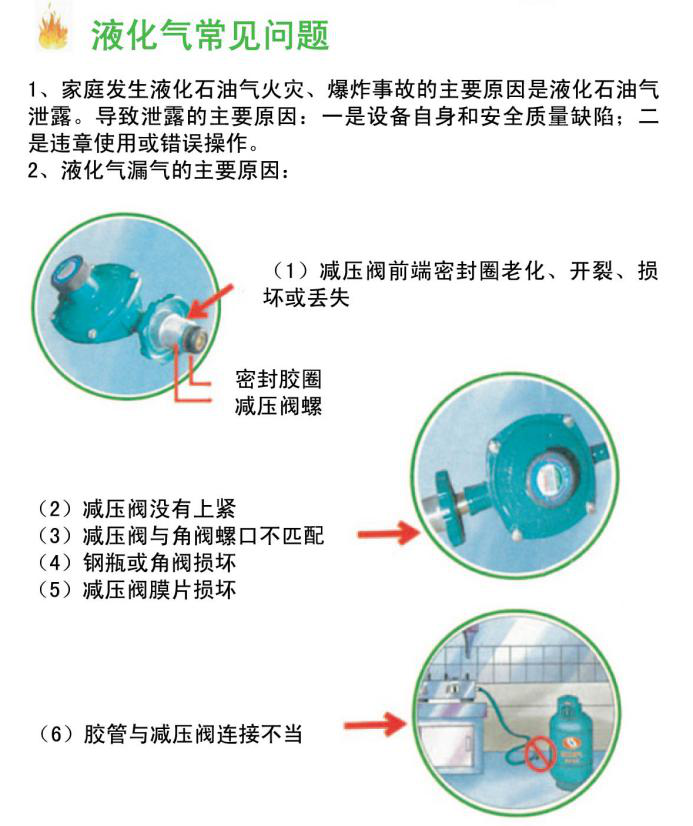 液化气常见问题

1、家庭发生液化石油气火灾、爆炸事故的主要原因是液化石油气泄露。导致泄露的主要原因：一是设备自身和安全质量缺陷；二是违章使用或错误操作。
2、液化气漏气的主要原因：

（1）减压阀前端密封圈老化、开裂、损坏或丢失

密封胶圈
减压阀螺

（2）减压阀没有上紧
（3）减压阀与角阀螺口不匹配
（4）钢瓶或角阀损坏
（5）减压阀膜片损坏

（6）胶管与减压阀连接不当